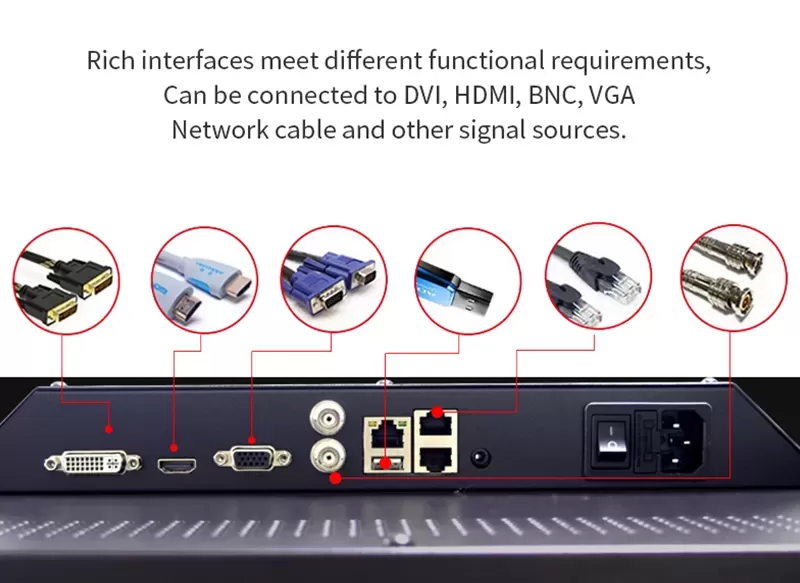 Rich interfaces meet different functional requirements,
Can be connected to DVI, HDMI, BNC, VGA
Network cable and other signal sources.